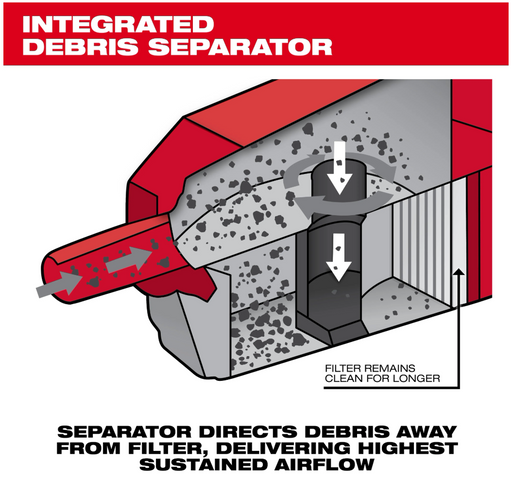 INTEGRATED DEBRIS SEPARATOR

FILTER REMAINS CLEAN FOR LONGER

SEPARATOR DIRECTS DEBRIS AWAY FROM FILTER, DELIVERING HIGHEST SUSTAINED AIRFLOW