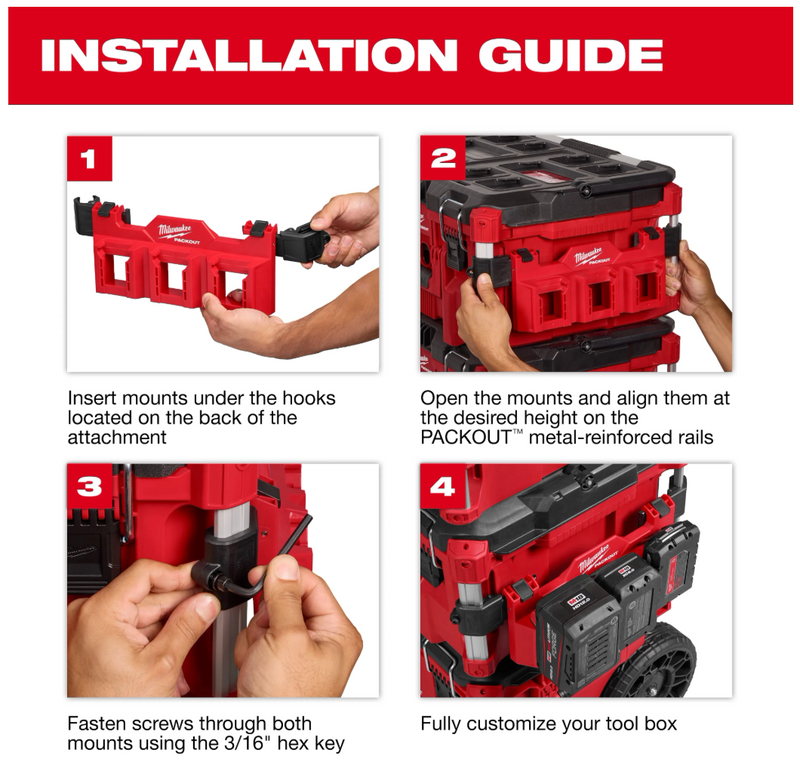 INSTALLATION GUIDE

1

Milwaukee PACKOUT

Insert mounts under the hooks located on the back of the attachment

2

Milwaukee PACKOUT

Open the mounts and align them at the desired height on the PACKOUT™ metal-reinforced rails

3

Fasten screws through both mounts using the 3/16" hex key

4

Milwaukee

Fully customize your tool box