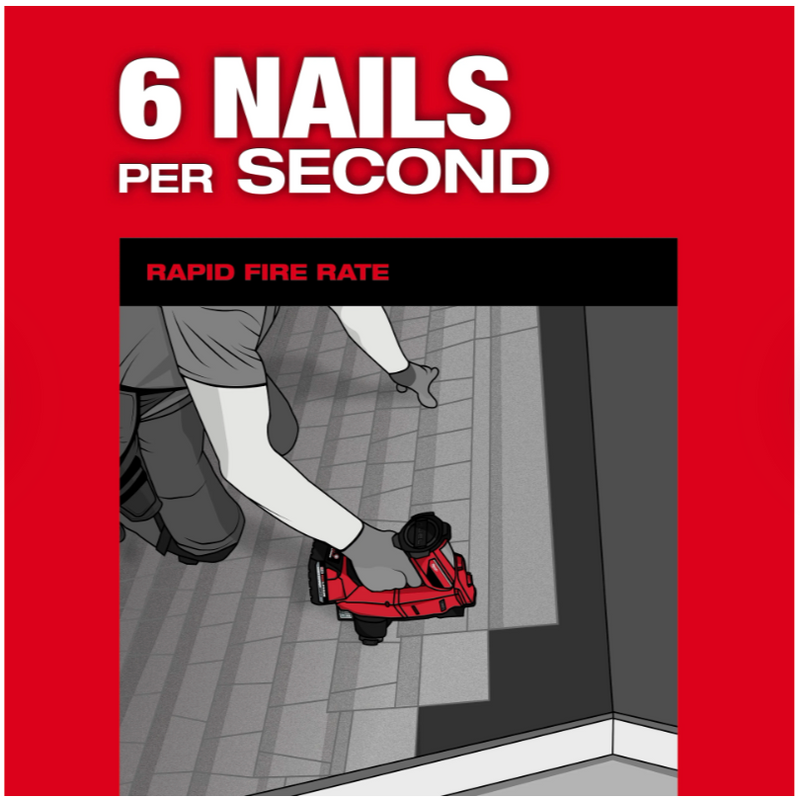 6 NAILS
PER SECOND

RAPID FIRE RATE