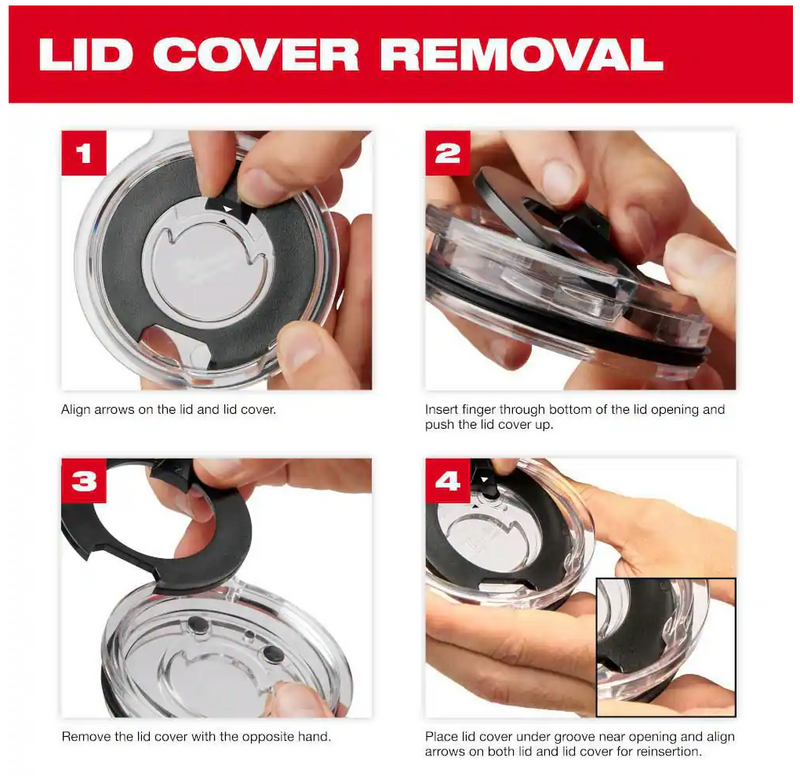 LID COVER REMOVAL

1

Align arrows on the lid and lid cover.

2

Insert finger through bottom of the lid opening and push the lid cover up.

3

Remove the lid cover with the opposite hand.

4

Place lid cover under groove near opening and align arrows on both lid and lid cover for reinsertion.