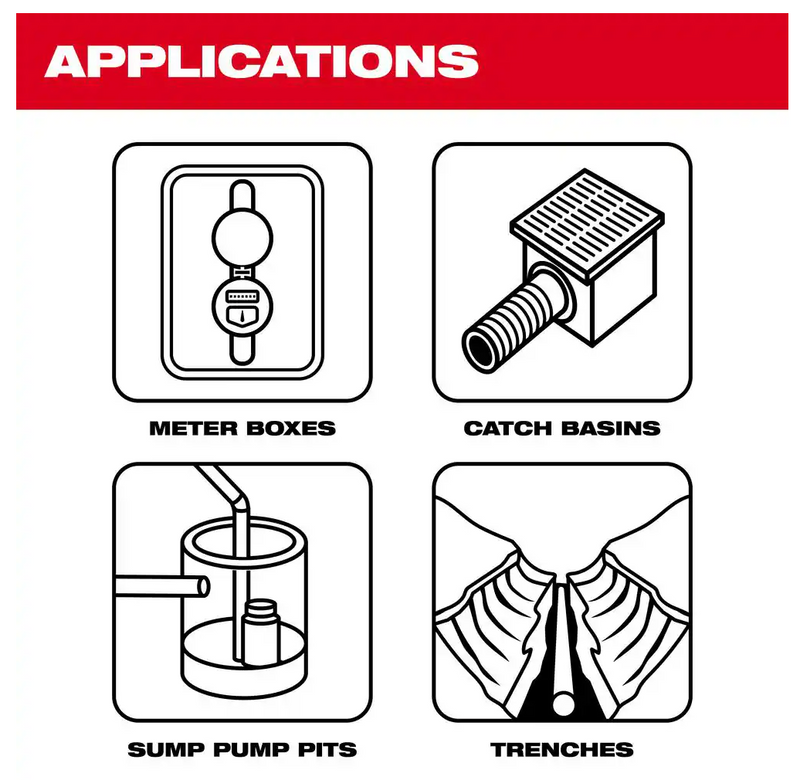 APPLICATIONS

METER BOXES

CATCH BASINS

SUMP PUMP PITS

TRENCHES