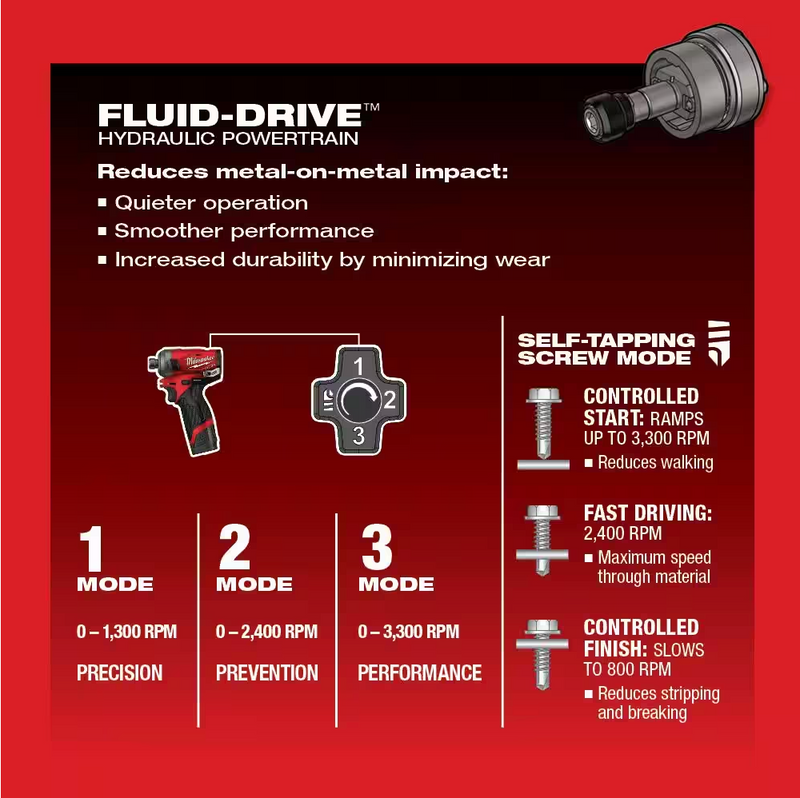 FLUID-DRIVE™
HYDRAULIC POWERTRAIN

Reduces metal-on-metal impact:
▪ Quieter operation
▪ Smoother performance
▪ Increased durability by minimizing wear

Milwaukee

1
2
3

1
MODE
0 – 1,300 RPM
PRECISION

2
MODE
0 – 2,400 RPM
PREVENTION

3
MODE
0 – 3,300 RPM
PERFORMANCE

SELF-TAPPING SCREW MODE

CONTROLLED START: RAMPS UP TO 3,300 RPM
▪ Reduces walking

FAST DRIVING: 2,400 RPM
▪ Maximum speed through material

CONTROLLED FINISH: SLOWS TO 800 RPM
▪ Reduces stripping and breaking